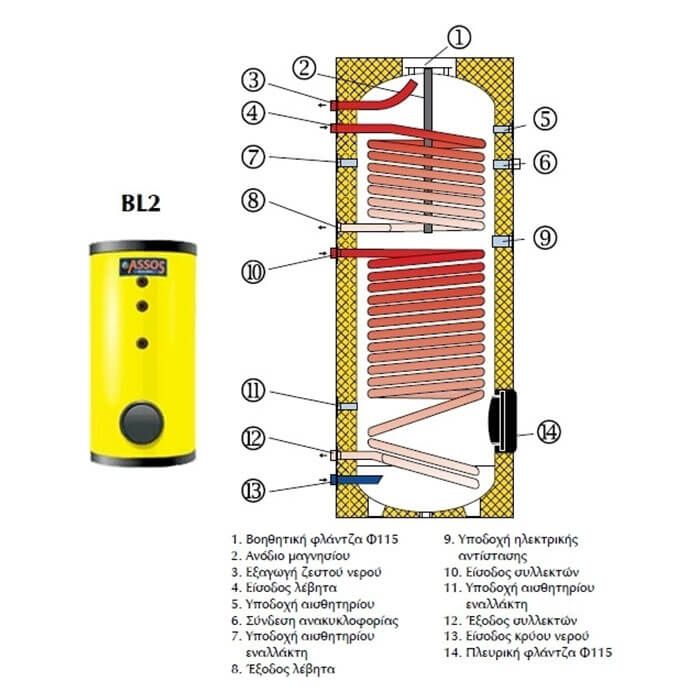 BL2

ASSOS

①
②
③
④
⑤
⑥
⑦
⑧
⑨
⑩
⑪
⑫
⑬
⑭

1. Βοηθητική φλάντζα Φ115
2. Ανόδιο μαγνησίου
3. Εξαγωγή ζεστού νερού
4. Είσοδος λέβητα
5. Υποδοχή αισθητηρίου
6. Σύνδεση ανακυκλοφορίας
7. Υποδοχή αισθητηρίου εναλλάκτη
8. Έξοδος λέβητα

9. Υποδοχή ηλεκτρικής αντίστασης
10. Είσοδος συλλεκτών
11. Υποδοχή αισθητηρίου εναλλάκτη
12. Έξοδος συλλεκτών
13. Είσοδος κρύου νερού
14. Πλευρική φλάντζα Φ115